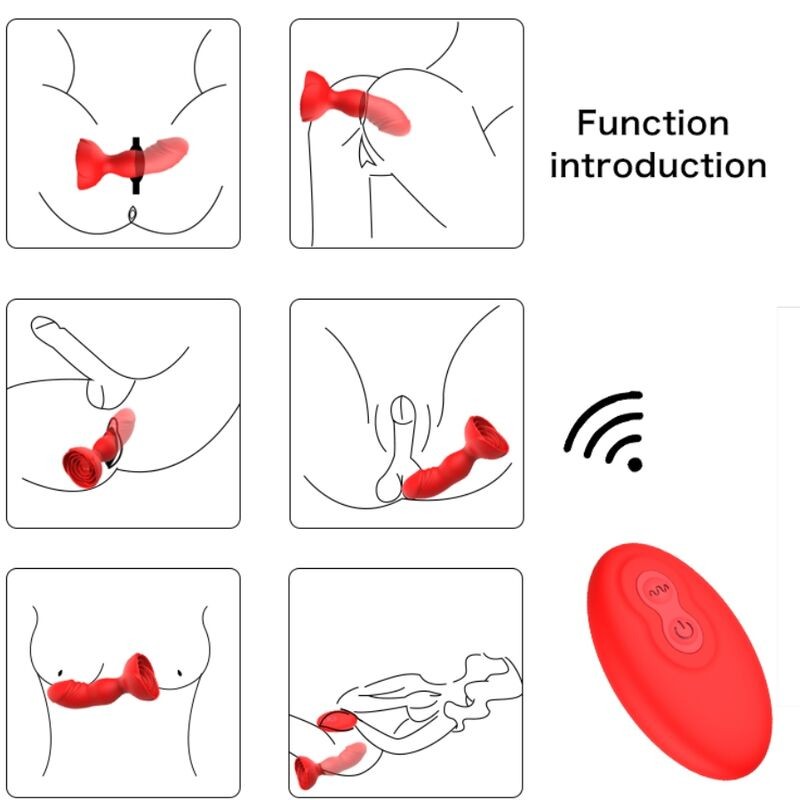 Function introduction