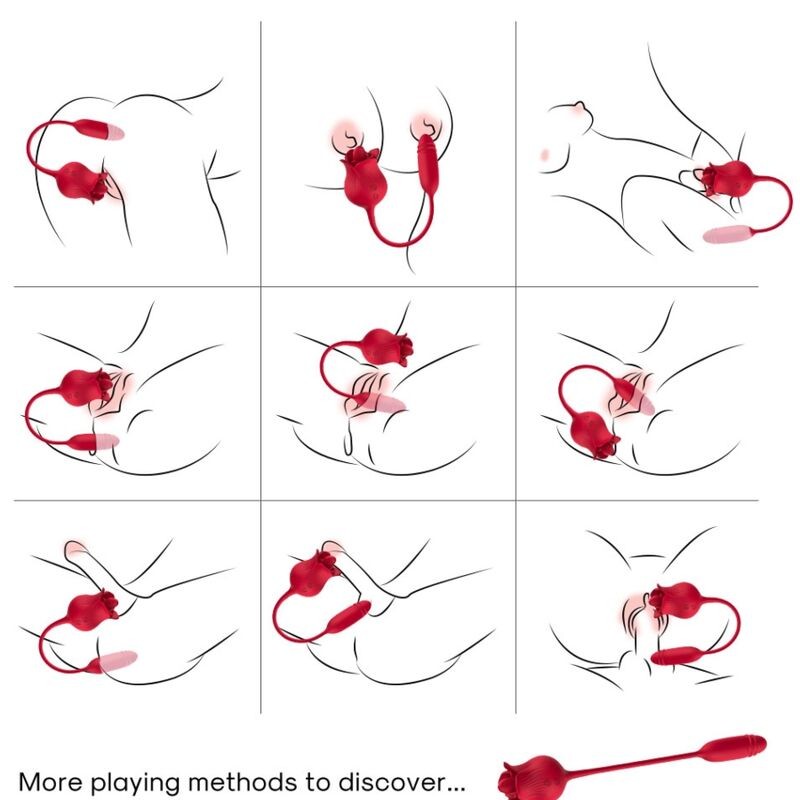 More playing methods to discover...