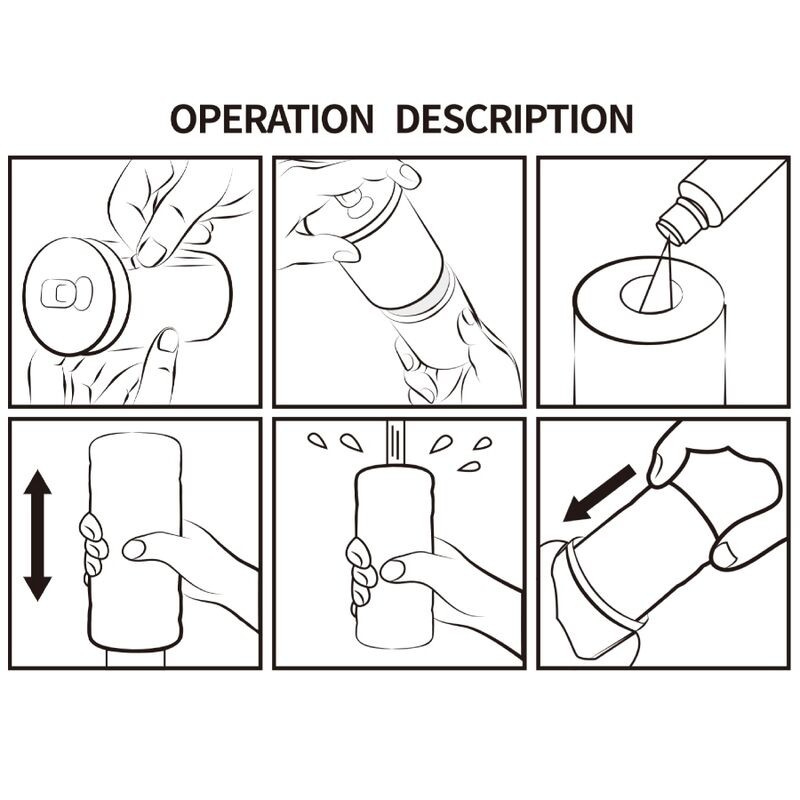 OPERATION DESCRIPTION